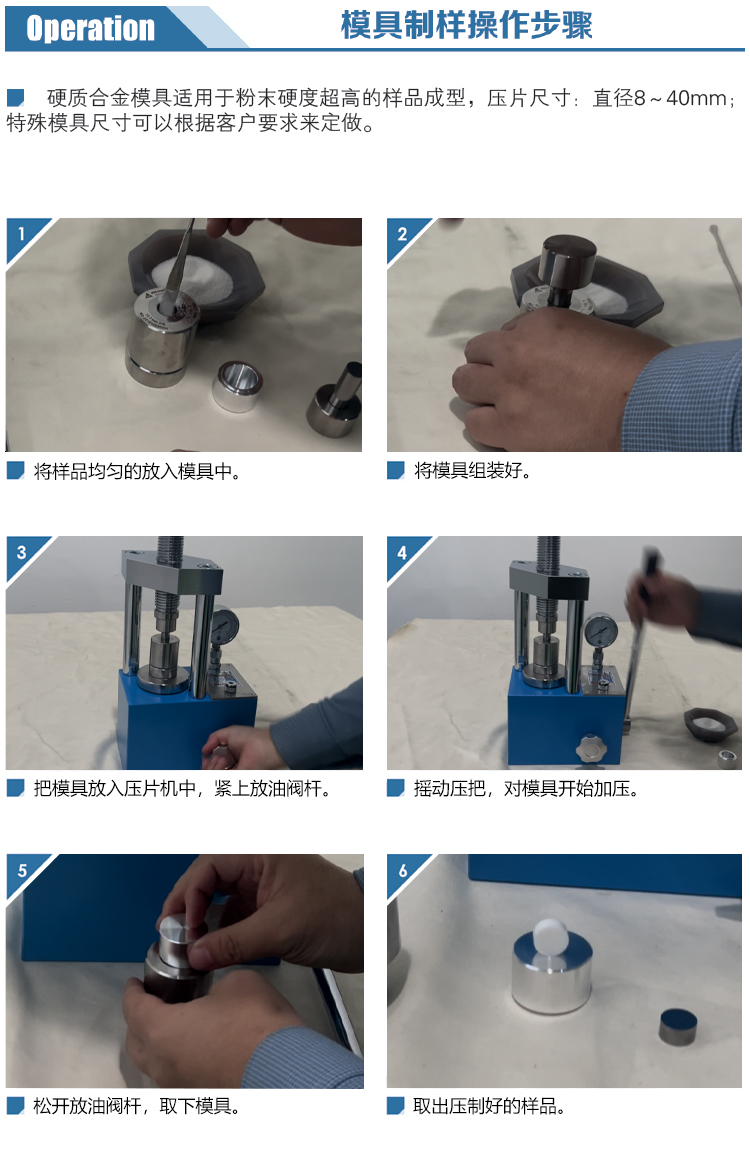 Operation 模具制样操作步骤

硬质合金模具适用于粉末硬度超高的样品成型，压片尺寸：直径8～40mm；特殊模具尺寸可以根据客户要求来定做。

1

将样品均匀的放入模具中。

2

将模具组装好。

3

把模具放入压片机中，紧上放油阀杆。

4

摇动压把，对模具开始加压。

5

松开放油阀杆，取下模具。

6

取出压制好的样品。