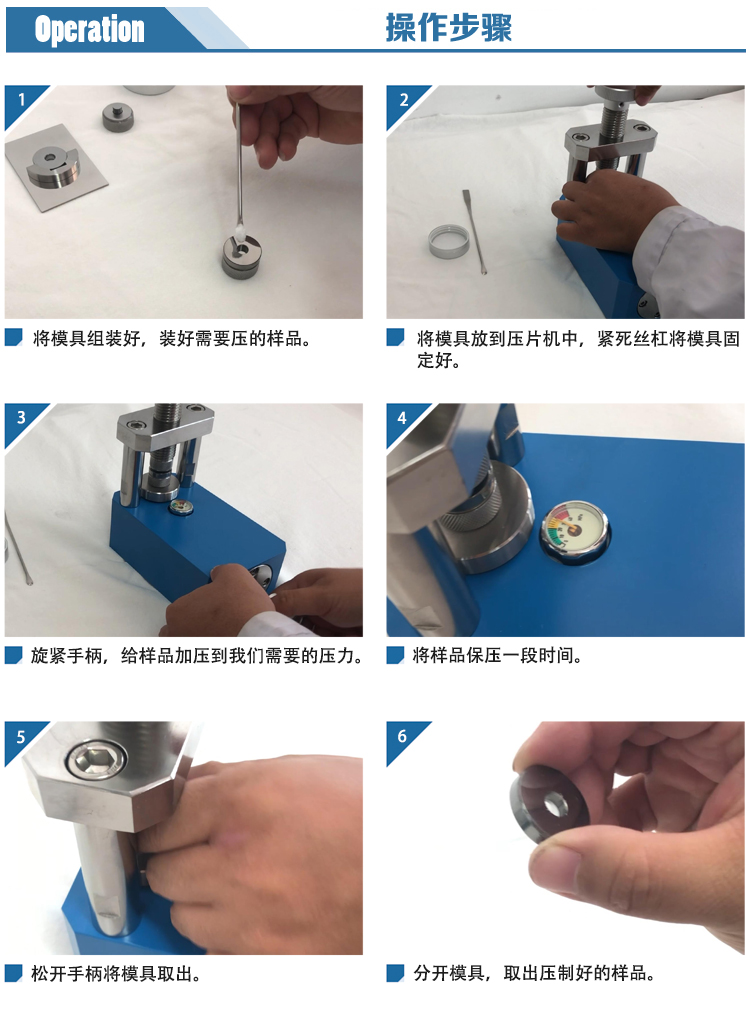 Operation

操作步骤

1

将模具组装好，装好需要压的样品。

2

将模具放到压片机中，紧死丝杠将模具固定好。

3

旋紧手柄，给样品加压到我们需要的压力。

4

将样品保压一段时间。

5

松开手柄将模具取出。

6

分开模具，取出压制好的样品。